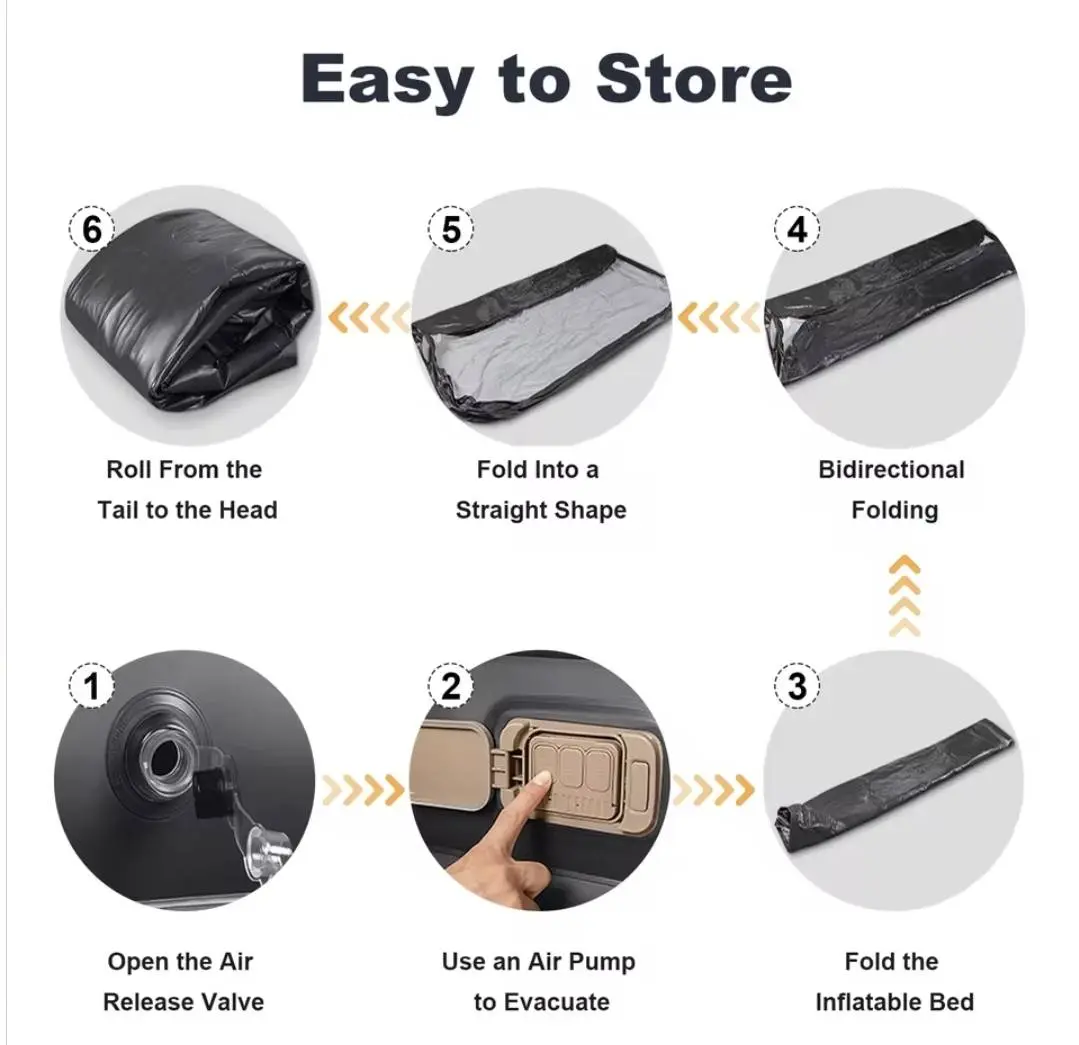 Easy to Store

6
Roll From the Tail to the Head

5
Fold Into a Straight Shape

4
Bidirectional Folding

1
Open the Air Release Valve

2
Use an Air Pump to Evacuate

3
Fold the Inflatable Bed