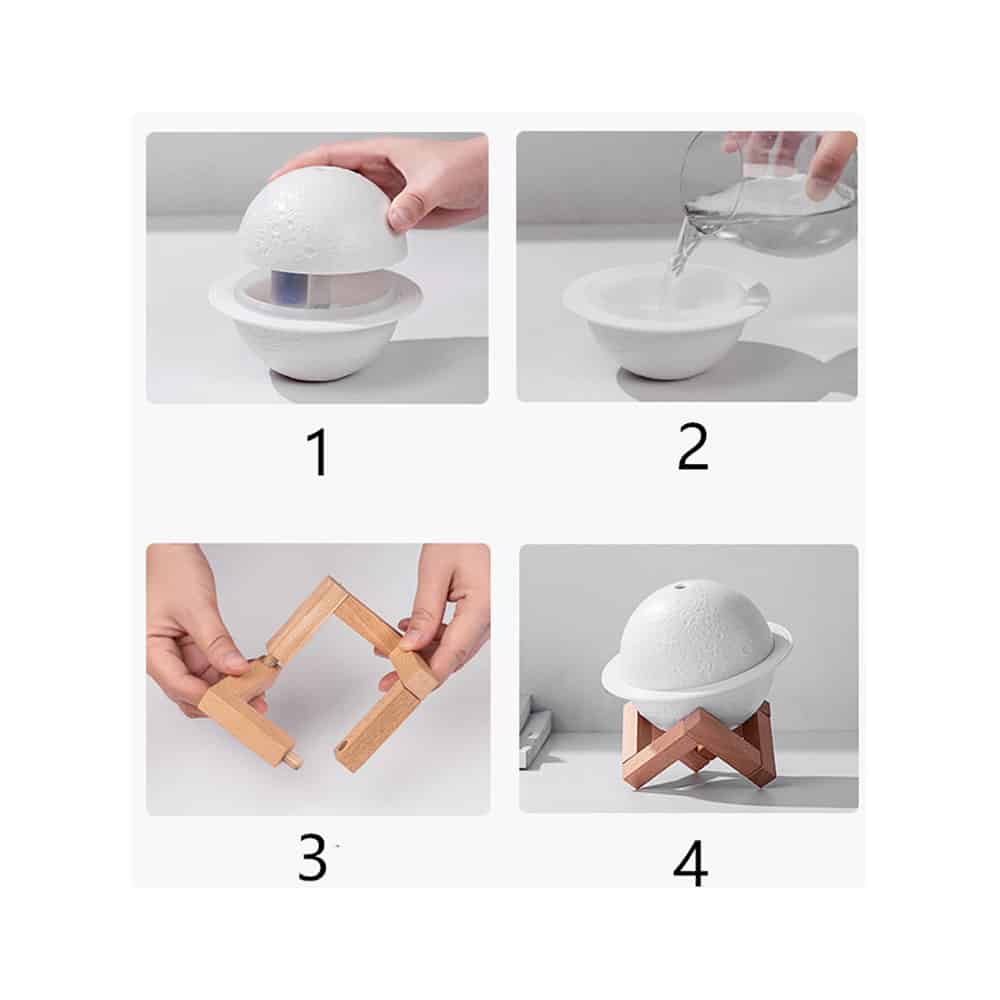 1

2

3

4