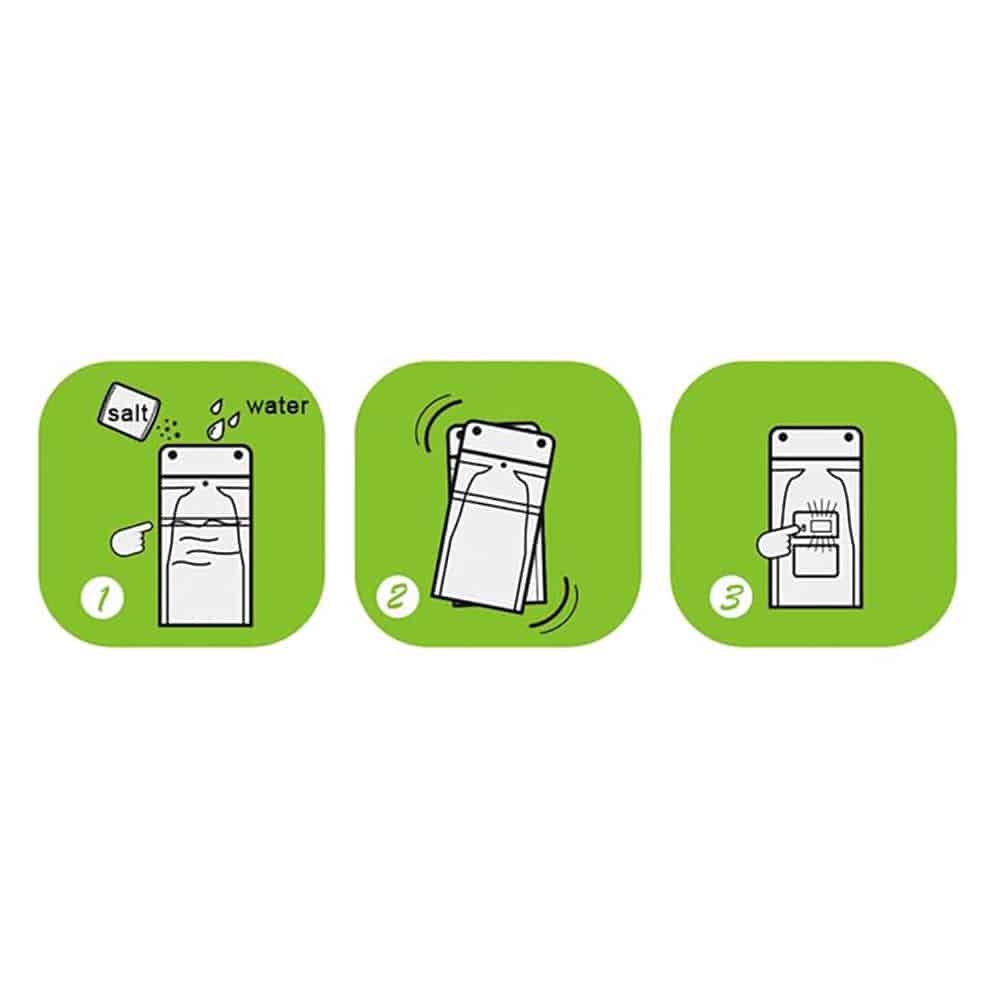 salt
water
1
2
3