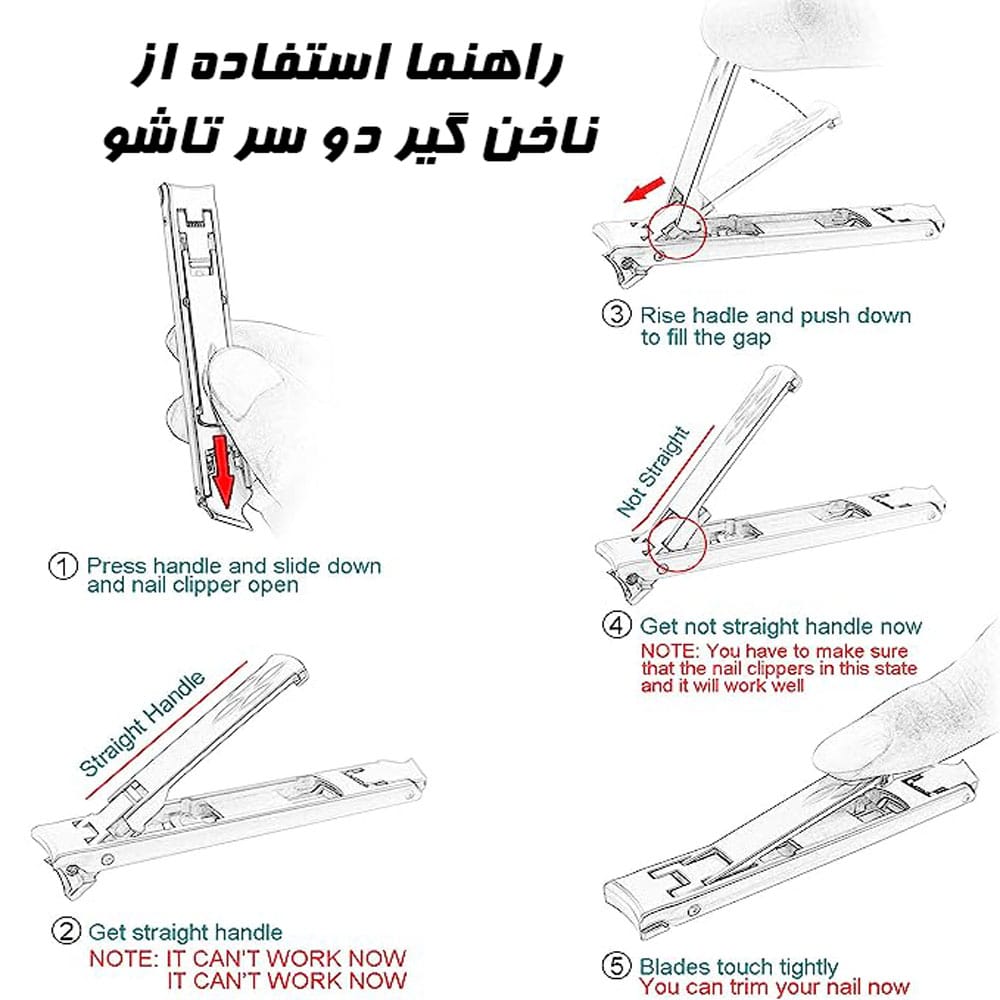 راهنما استفاده از
ناخن گیر دو سر تاشو

① Press handle and slide down and nail clipper open

Straight Handle

② Get straight handle
NOTE: IT CAN'T WORK NOW
IT CAN'T WORK NOW

③ Rise hadle and push down to fill the gap

Not Straight

④ Get not straight handle now
NOTE: You have to make sure that the nail clippers in this state and it will work well

⑤ Blades touch tightly
You can trim your nail now