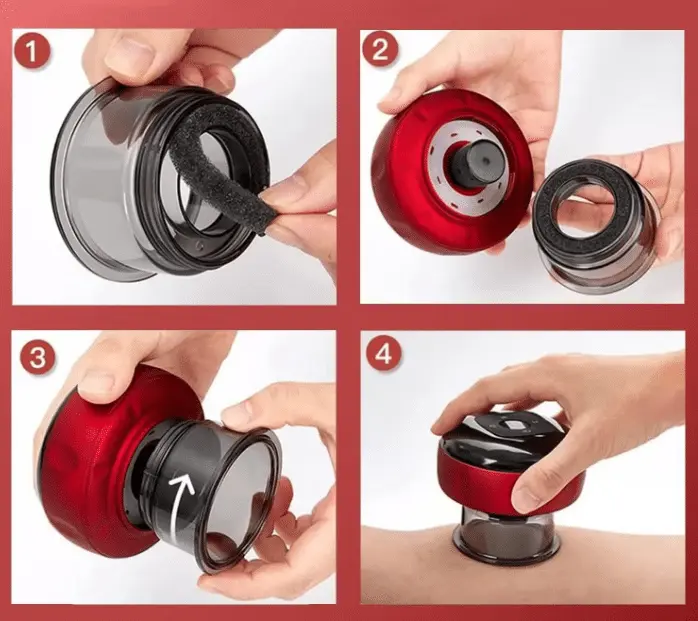 1

2

3

4