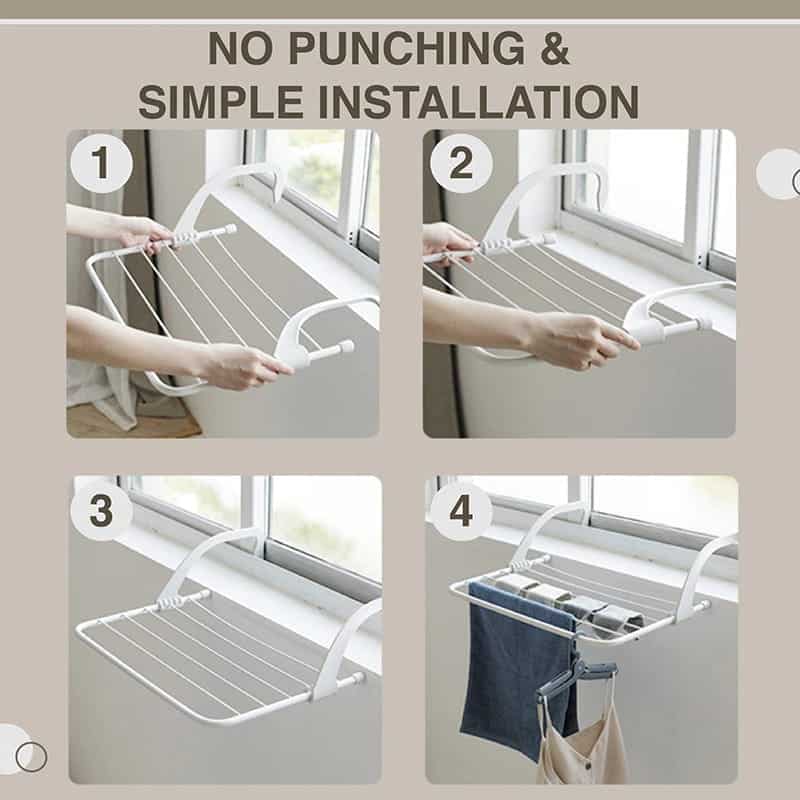 NO PUNCHING &
SIMPLE INSTALLATION

1

2

3

4