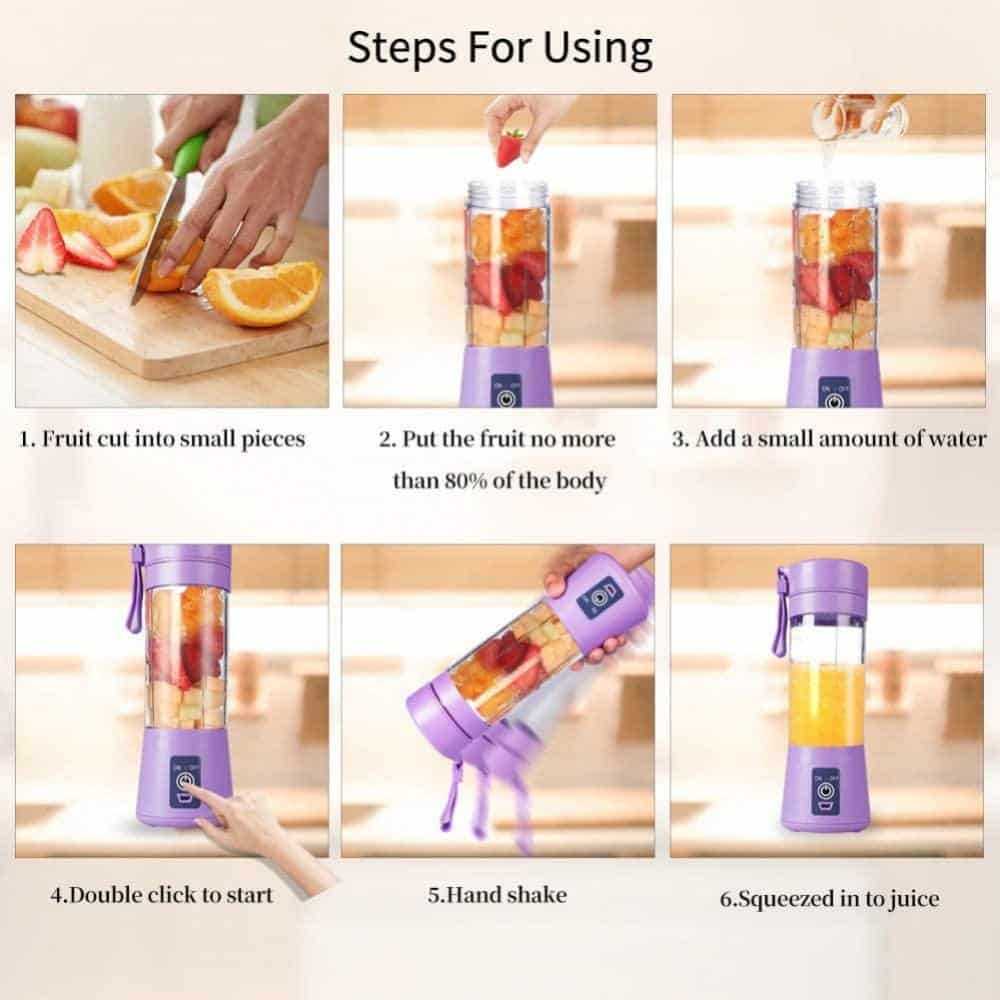 Steps For Using

1. Fruit cut into small pieces

2. Put the fruit no more than 80% of the body

3. Add a small amount of water

4.Double click to start

5.Hand shake

6.Squeezed in to juice