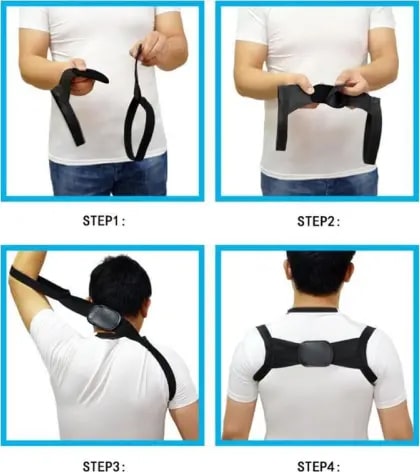 STEP1：

STEP2：

STEP3：

STEP4：