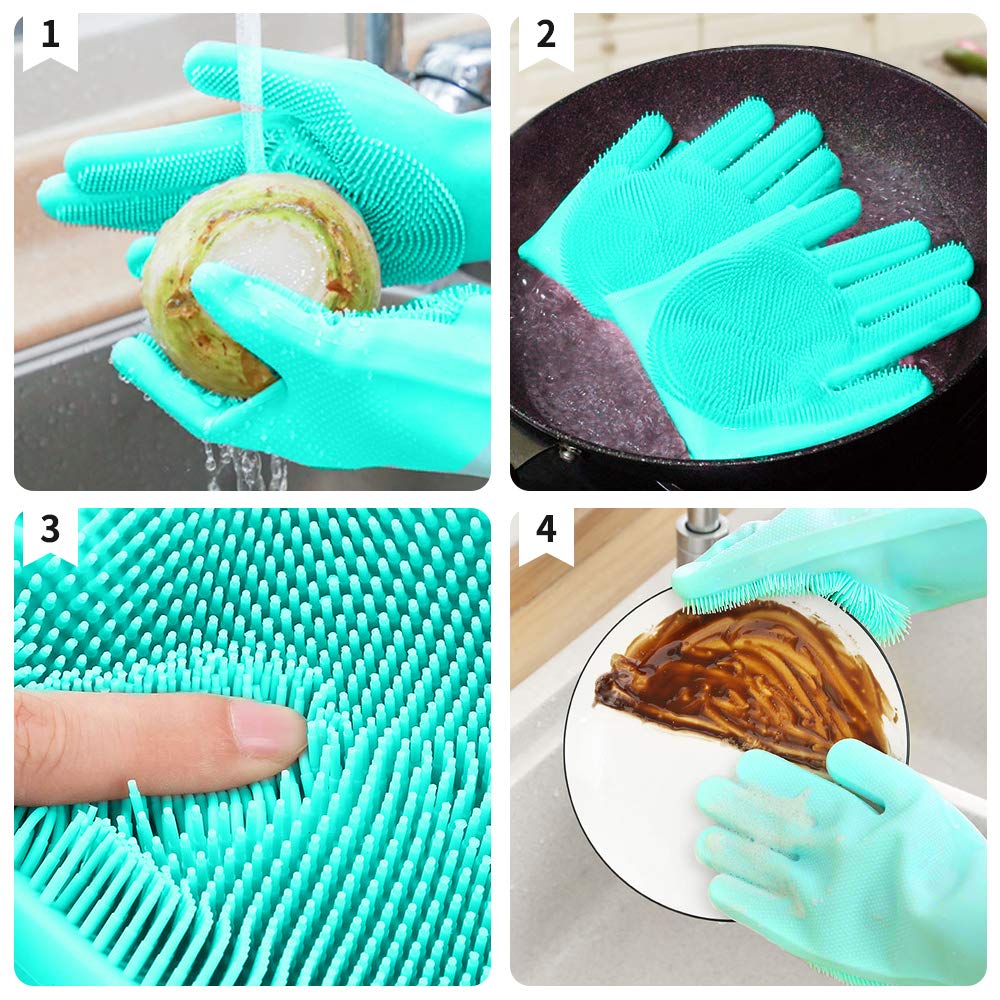 1

2

3

4