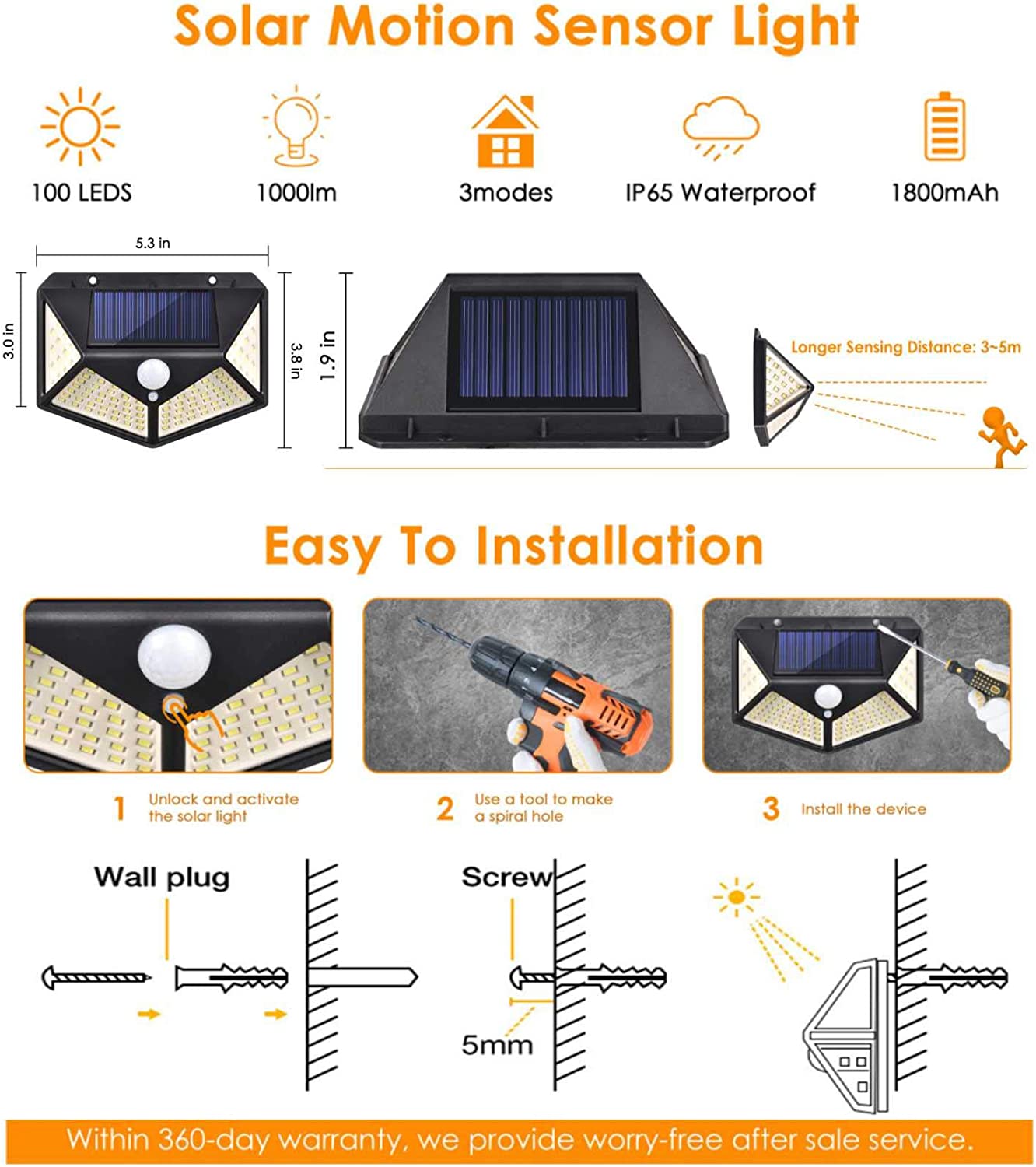 Solar Motion Sensor Light

100 LEDS

1000lm

3modes

IP65 Waterproof

1800mAh

5.3 in

3.0 in

3.8 in

1.9 in

Longer Sensing Distance: 3~5m

Easy To Installation

1 Unlock and activate the solar light

2 Use a tool to make a spiral hole

3 Install the device

Wall plug

Screw

5mm

Within 360-day warranty, we provide worry-free after sale service.