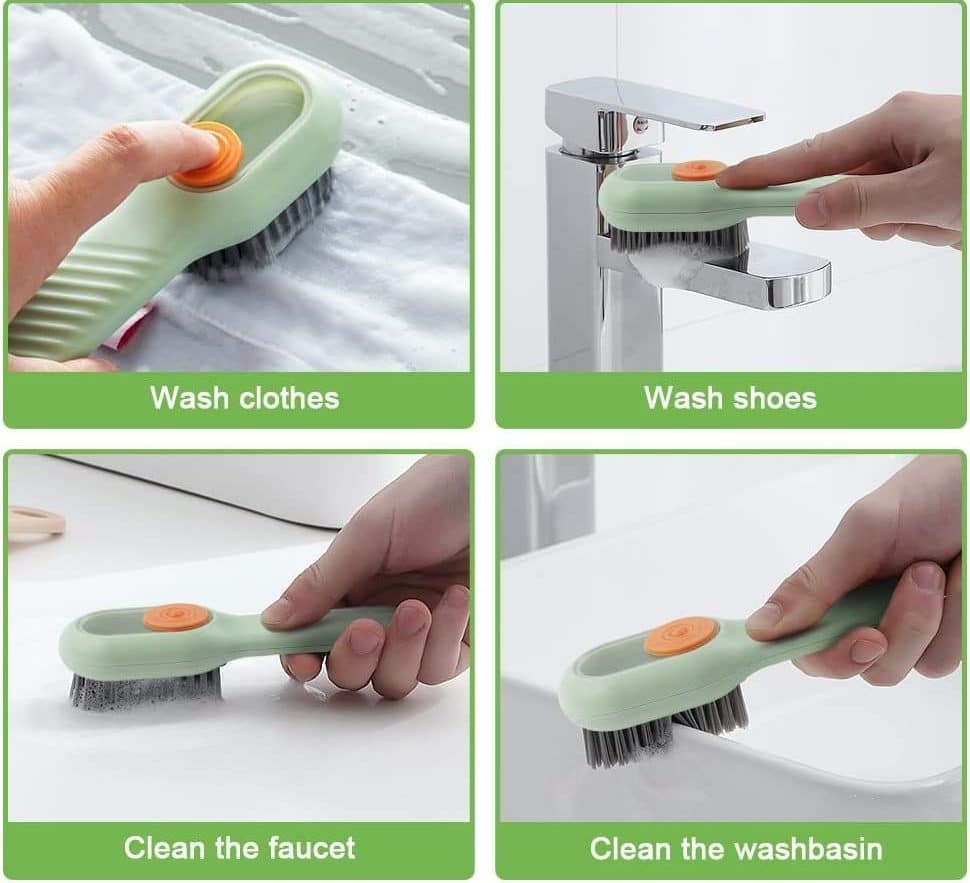 Wash clothes

Wash shoes

Clean the faucet

Clean the washbasin