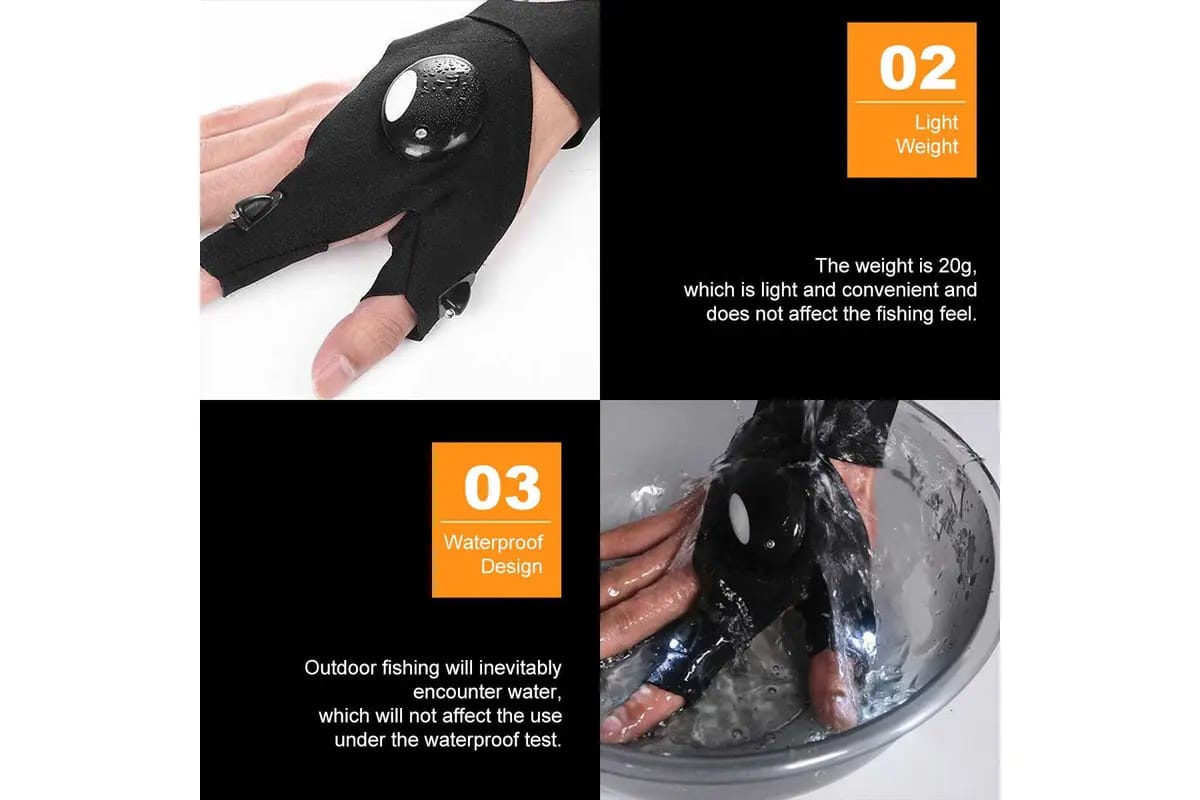 02
Light Weight

The weight is 20g, which is light and convenient and does not affect the fishing feel.

03
Waterproof Design

Outdoor fishing will inevitably encounter water, which will not affect the use under the waterproof test.