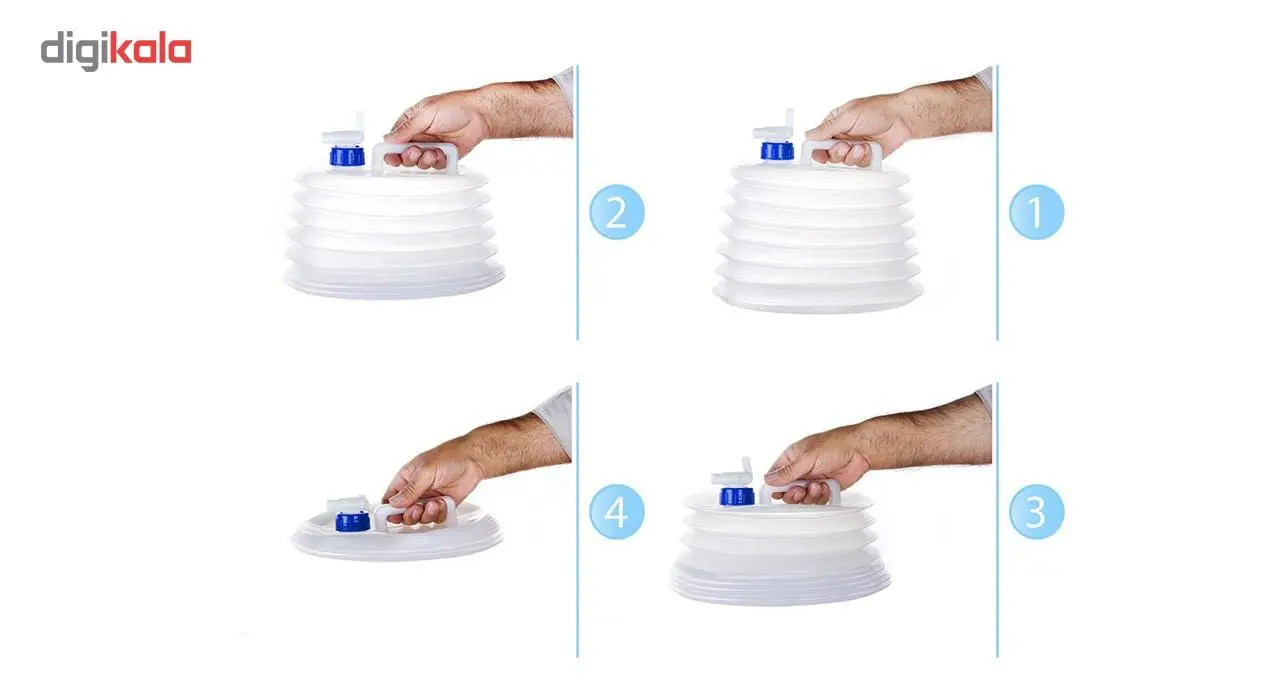 digikala

2

1

4

3