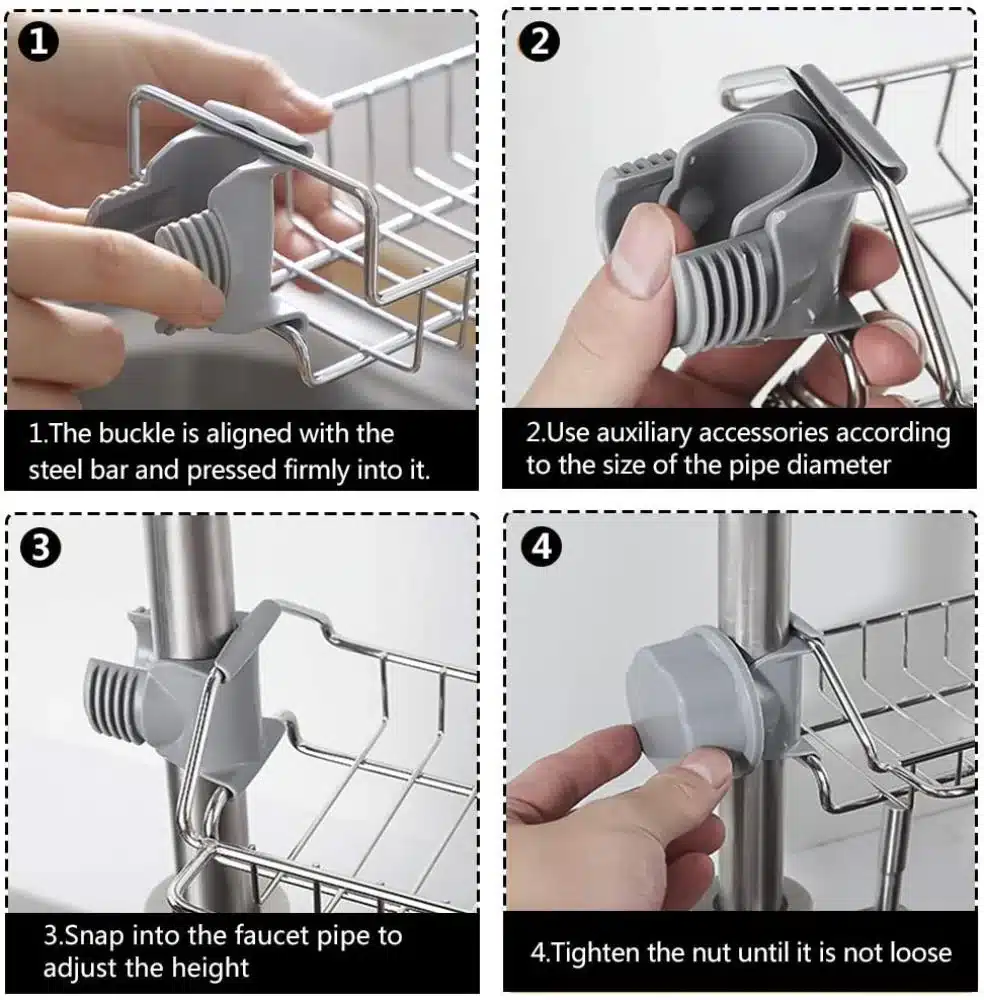 1

1.The buckle is aligned with the steel bar and pressed firmly into it.

2

2.Use auxiliary accessories according to the size of the pipe diameter

3

3.Snap into the faucet pipe to adjust the height

4

4.Tighten the nut until it is not loose