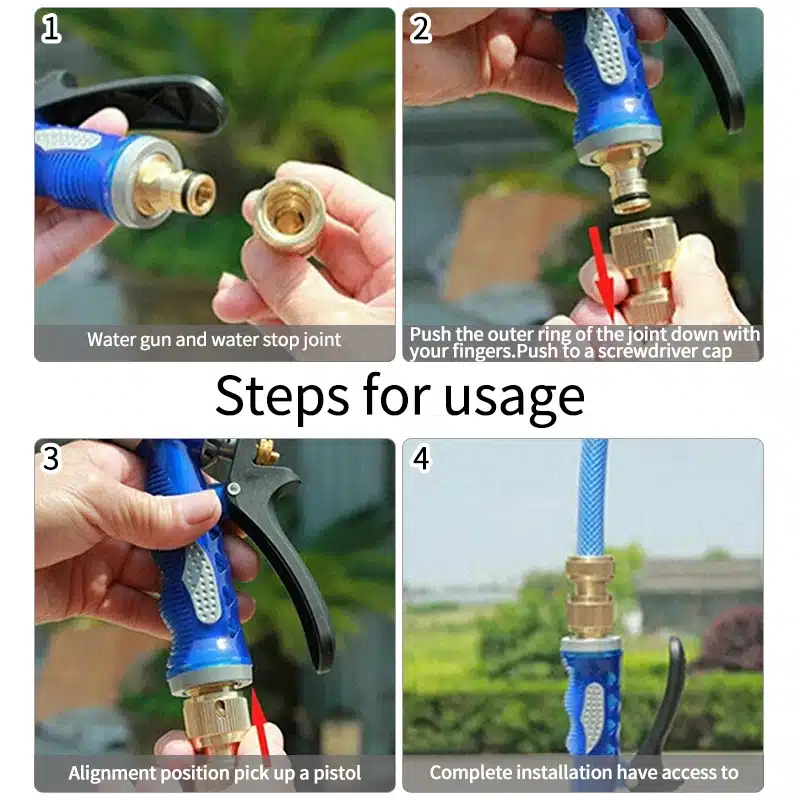 1

Water gun and water stop joint

2

Push the outer ring of the joint down with your fingers.Push to a screwdriver cap

Steps for usage

3

Alignment position pick up a pistol

4

Complete installation have access to