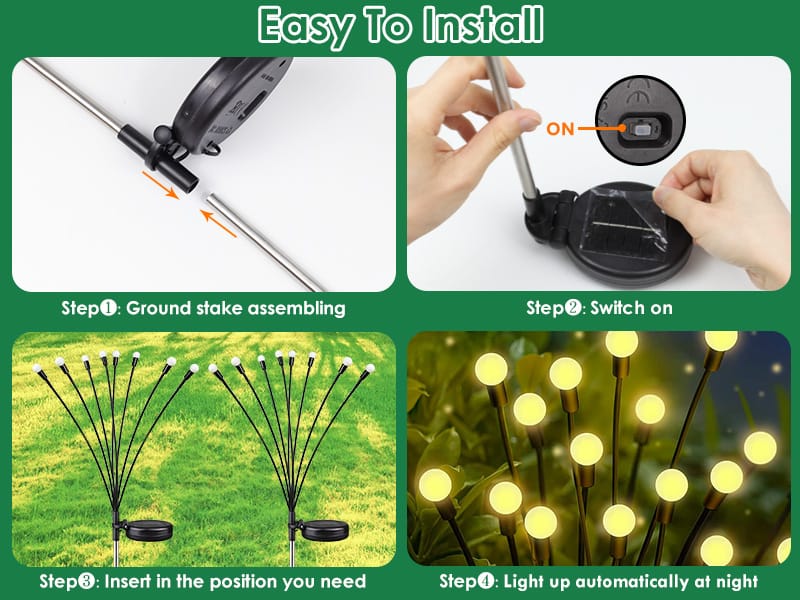 Easy To Install

ON

Step❶: Ground stake assembling

Step❷: Switch on

Step❸: Insert in the position you need

Step❹: Light up automatically at night